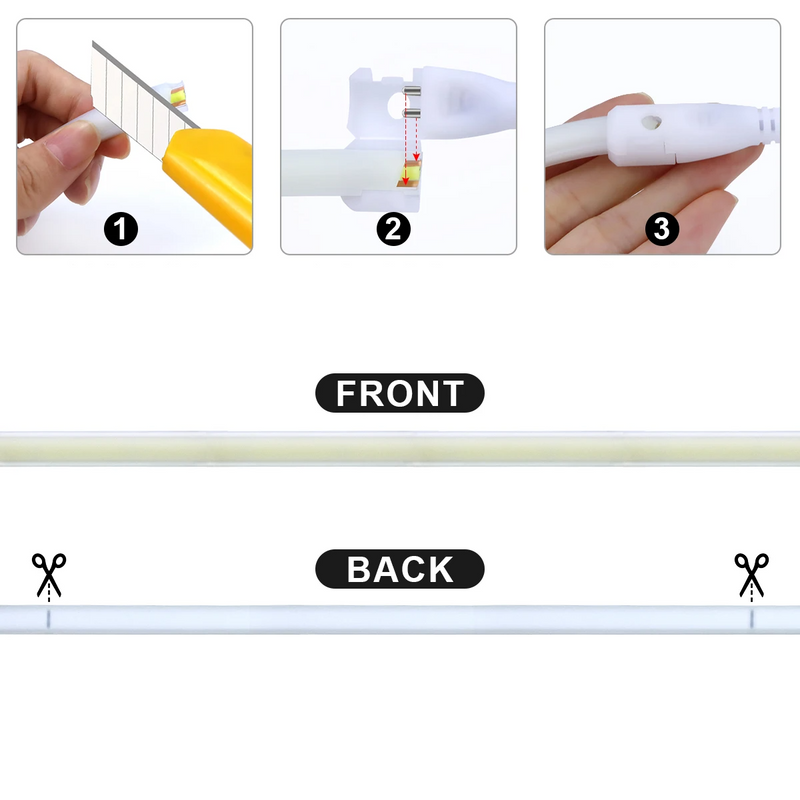 1

2

3

FRONT

BACK